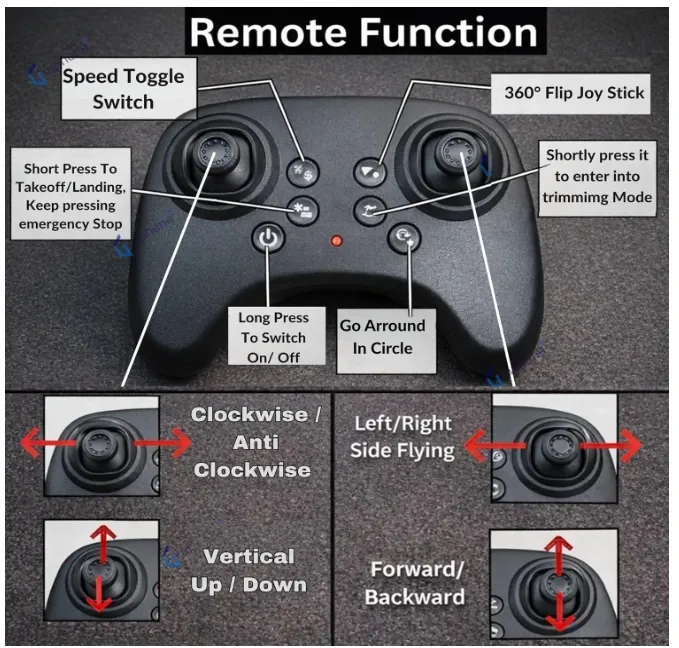 Remote Function

Speed Toggle Switch

360° Flip Joy Stick

Short Press To Takeoff/Landing, Keep pressing emergency Stop

Shortly press it to enter into trimmimg Mode

Long Press To Switch On/ Off

Go Arround In Circle

Clockwise / Anti Clockwise

Left/Right Side Flying

Vertical Up / Down

Forward/ Backward