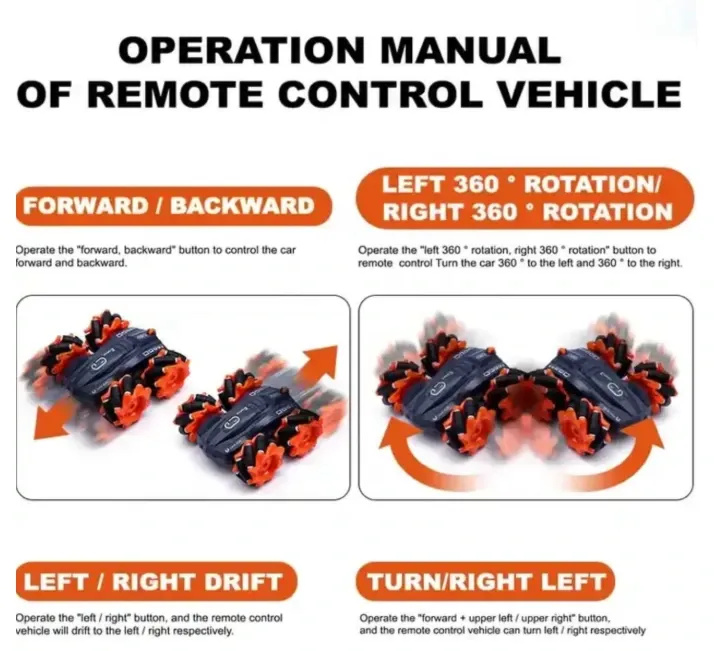 OPERATION MANUAL
OF REMOTE CONTROL VEHICLE

FORWARD / BACKWARD

Operate the "forward, backward" button to control the car forward and backward.

LEFT 360 ° ROTATION/
RIGHT 360 ° ROTATION

Operate the "left 360 ° rotation, right 360 ° rotation" button to remote control Turn the car 360 ° to the left and 360 ° to the right.

LEFT / RIGHT DRIFT

Operate the "left / right" button, and the remote control vehicle will drift to the left / right respectively.

TURN/RIGHT LEFT

Operate the "forward + upper left / upper right" button, and the remote control vehicle can turn left / right respectively